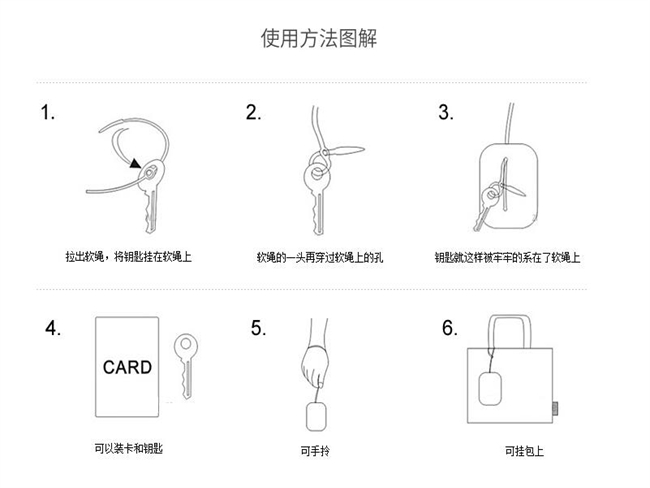 使用方法图解

1.

拉出软绳，将钥匙挂在软绳上

2.

软绳的一头再穿过软绳上的孔

3.

钥匙就这样被牢牢的系在了软绳上

4.

CARD

可以装卡和钥匙

5.

可手拎

6.

可挂包上